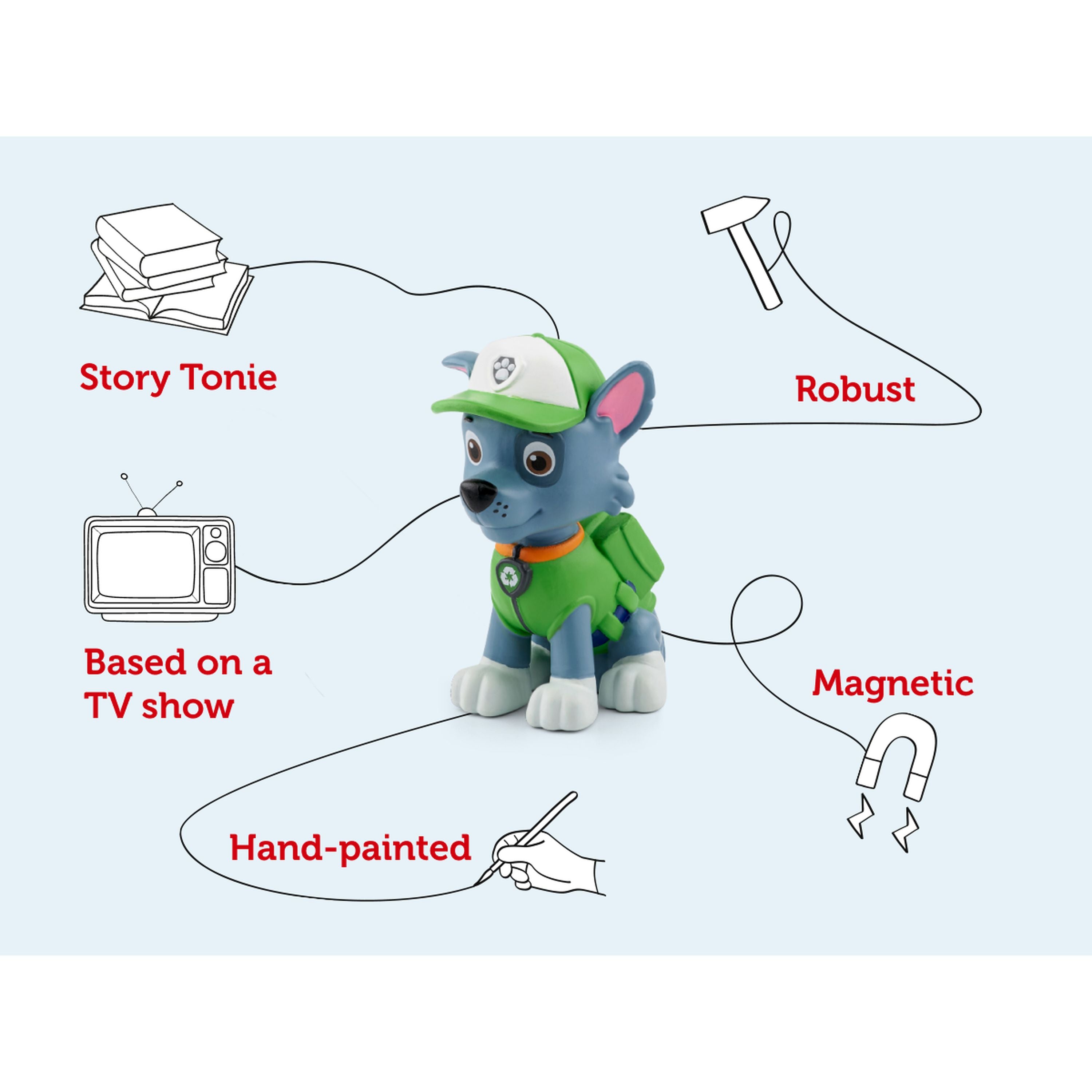 Story Tonie

Robust

Based on a TV show

Magnetic

Hand-painted