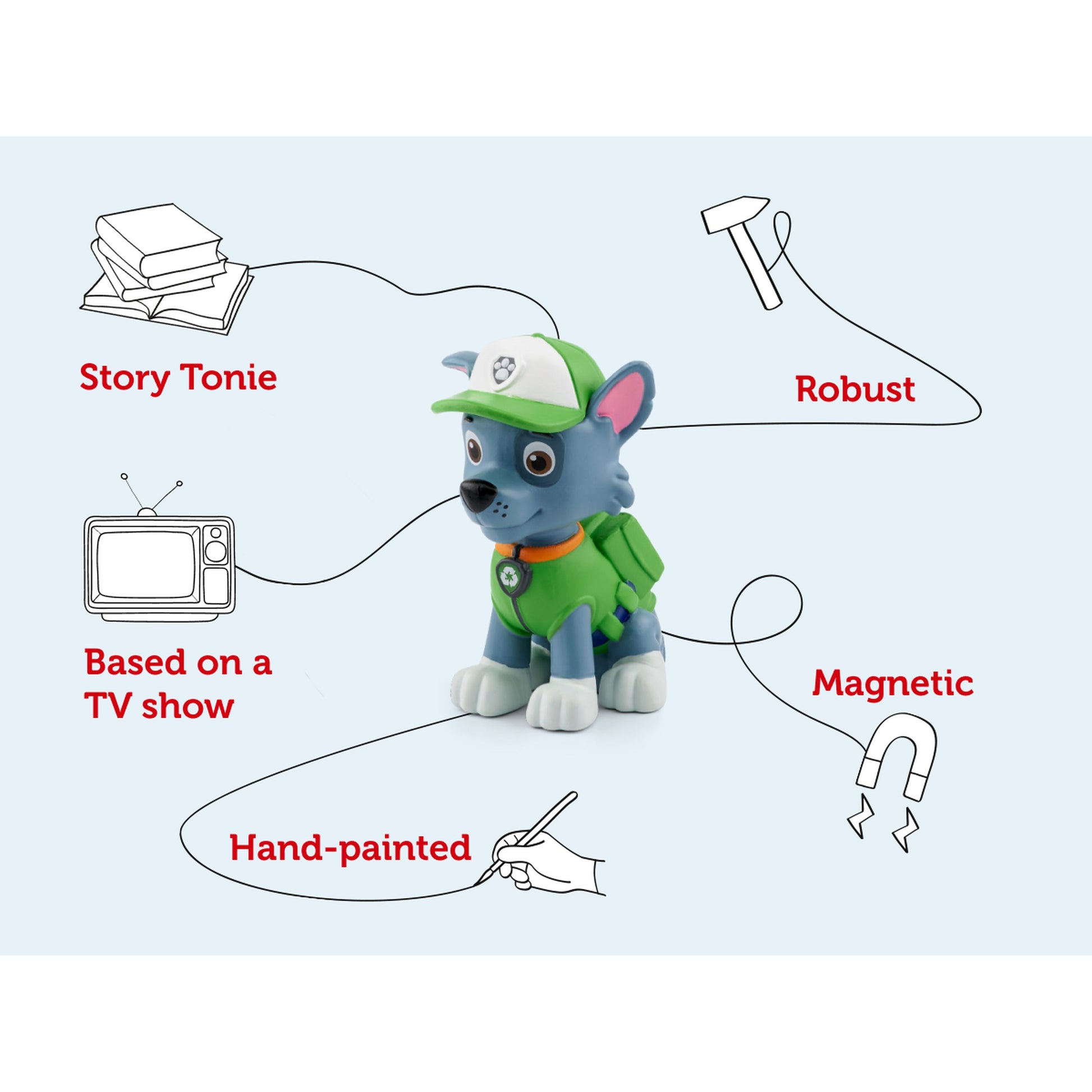 Story Tonie

Robust

Based on a TV show

Magnetic

Hand-painted