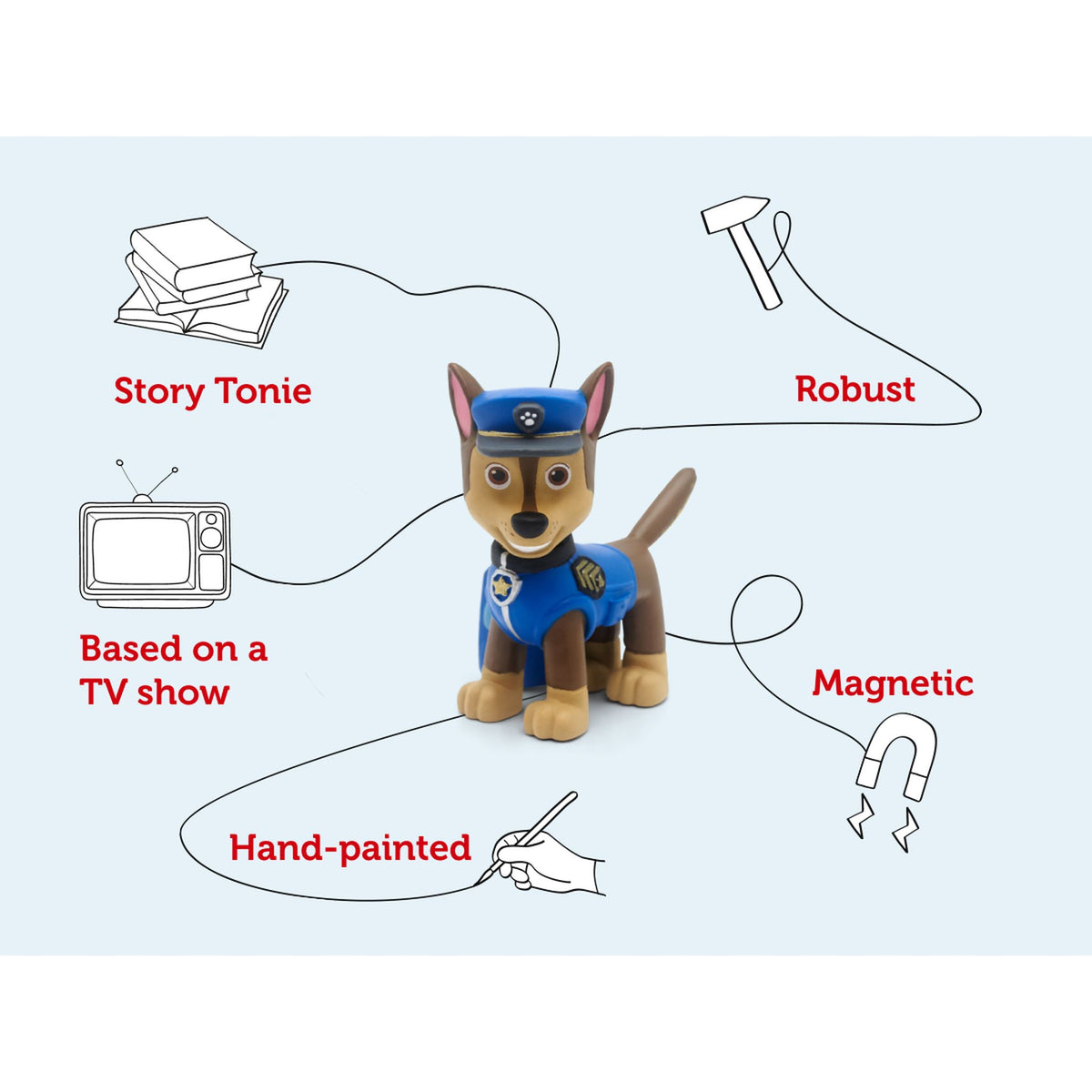 Story Tonie

Robust

Based on a TV show

Magnetic

Hand-painted