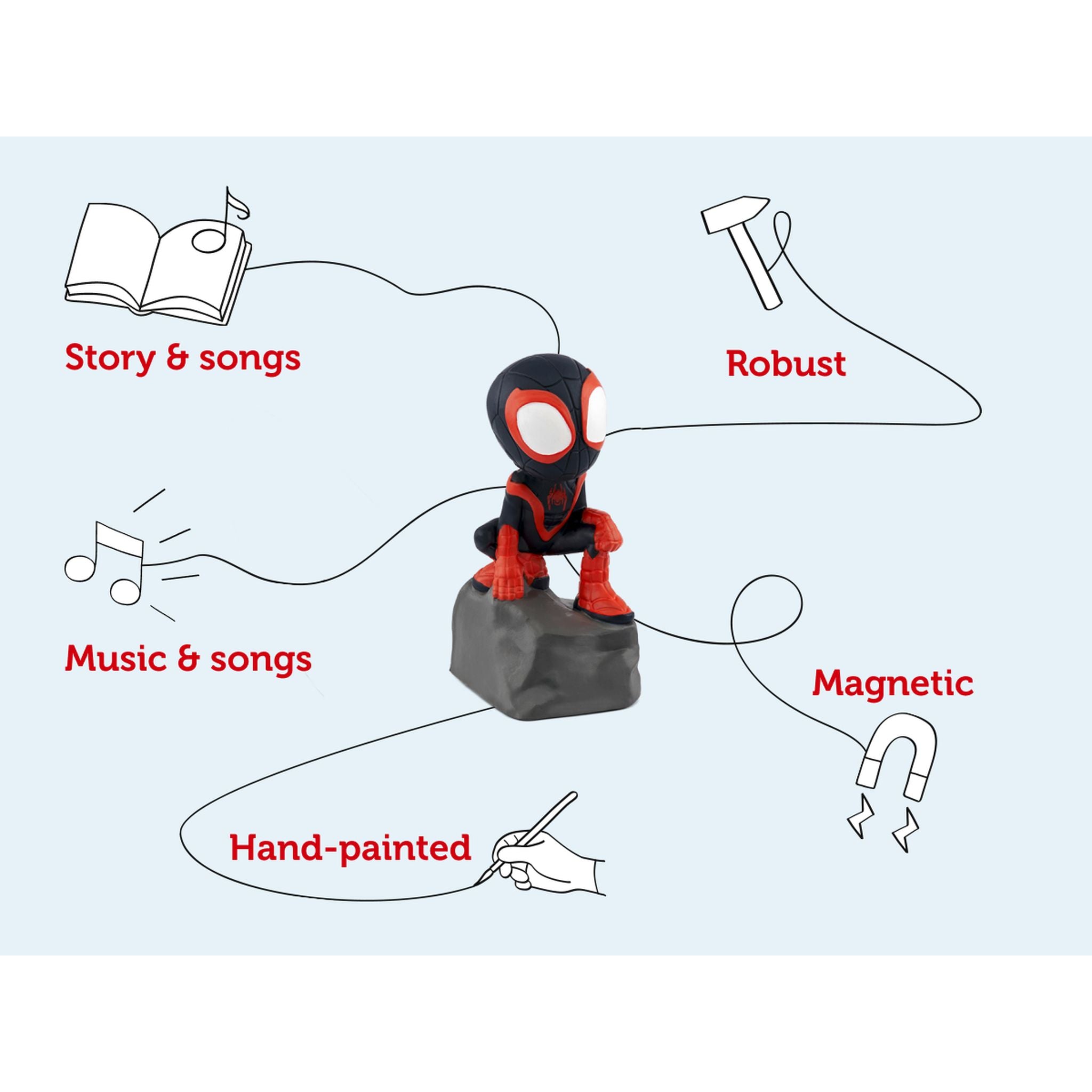 Story & songs

Robust

Music & songs

Magnetic

Hand-painted