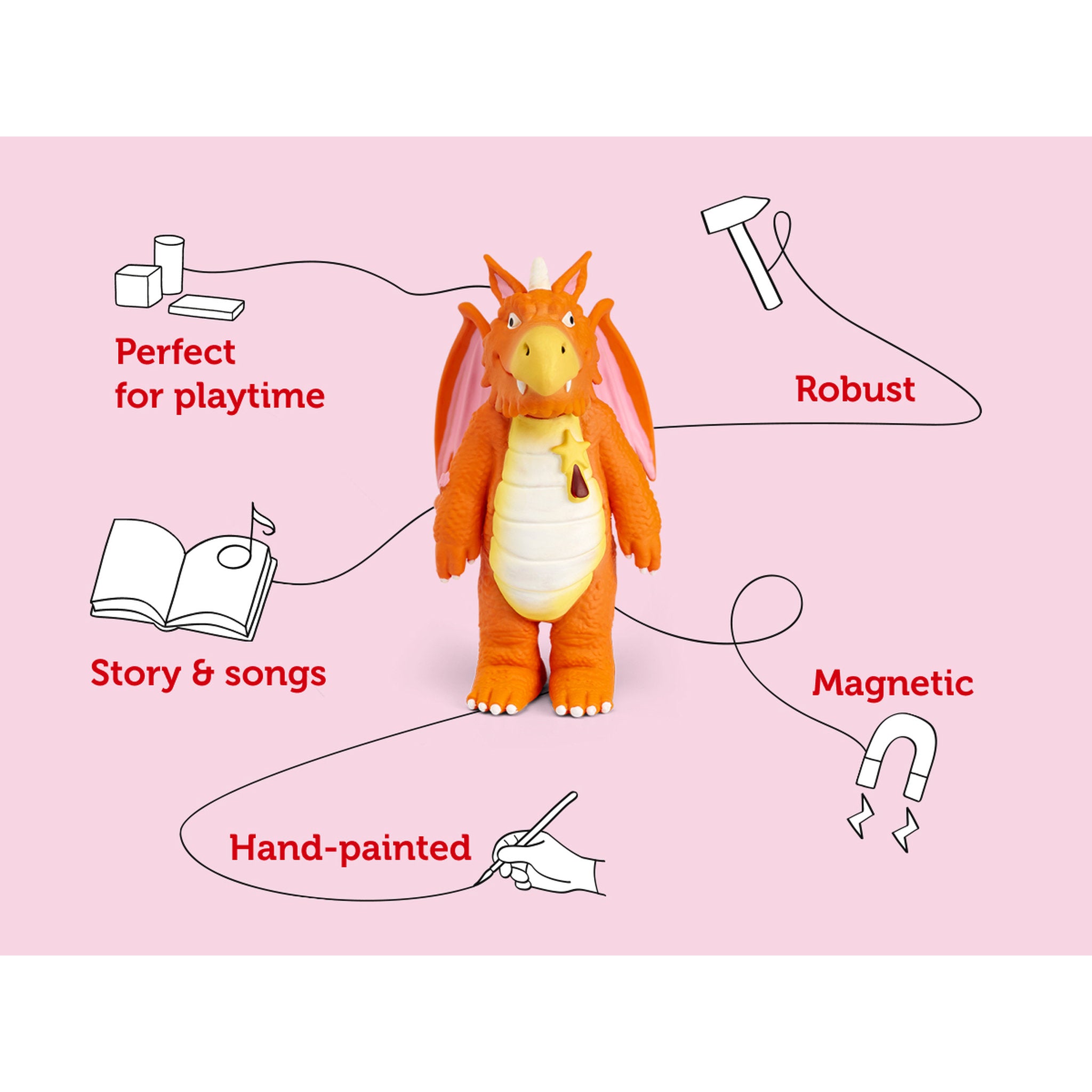 Perfect for playtime

Robust

Story & songs

Magnetic

Hand-painted