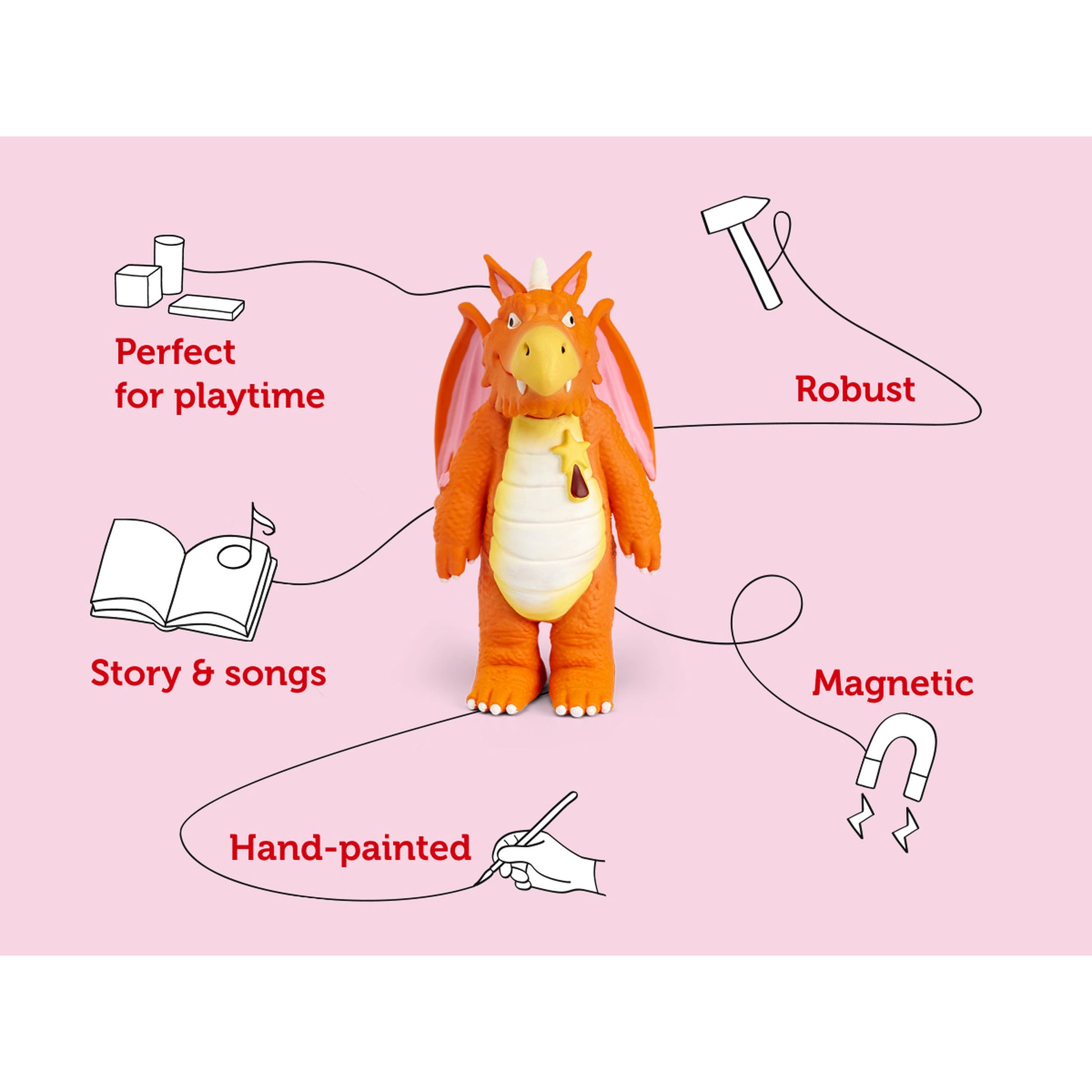 Perfect for playtime

Robust

Story & songs

Magnetic

Hand-painted