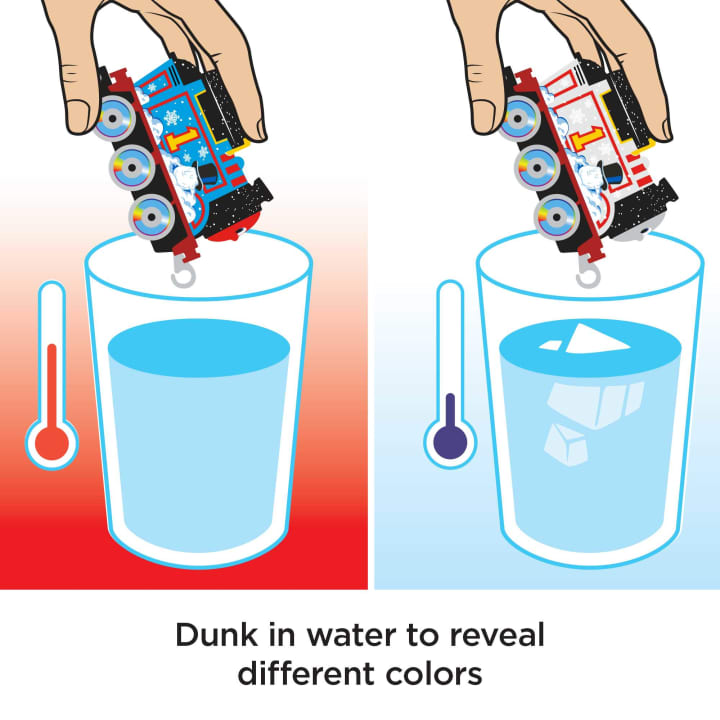 1

1

Dunk in water to reveal different colors