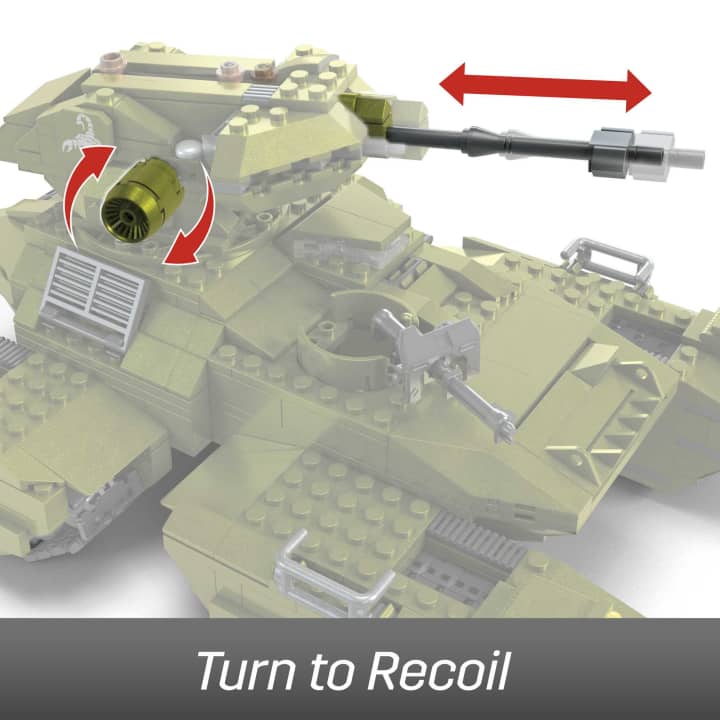 Turn to Recoil