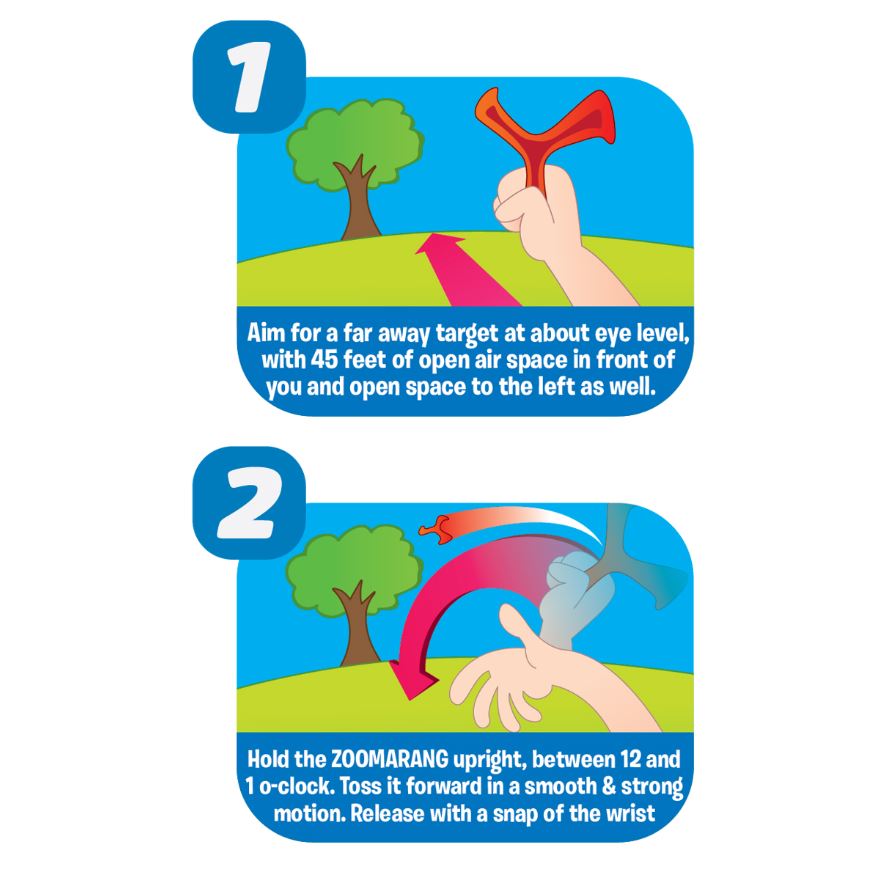 1

Aim for a far away target at about eye level, with 45 feet of open air space in front of you and open space to the left as well.

2

Hold the ZOOMARANG upright, between 12 and 1 o-clock. Toss it forward in a smooth & strong motion. Release with a snap of the wrist