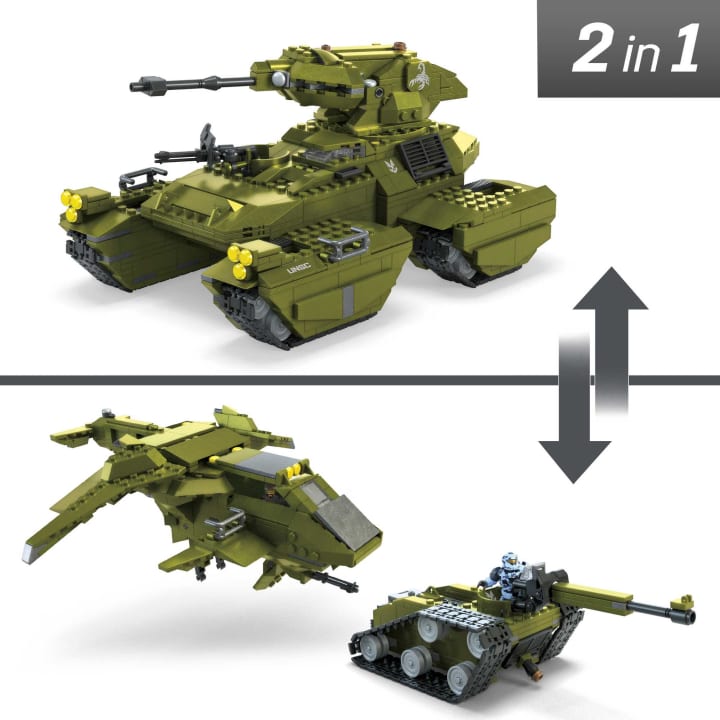 2 in 1

UNSC