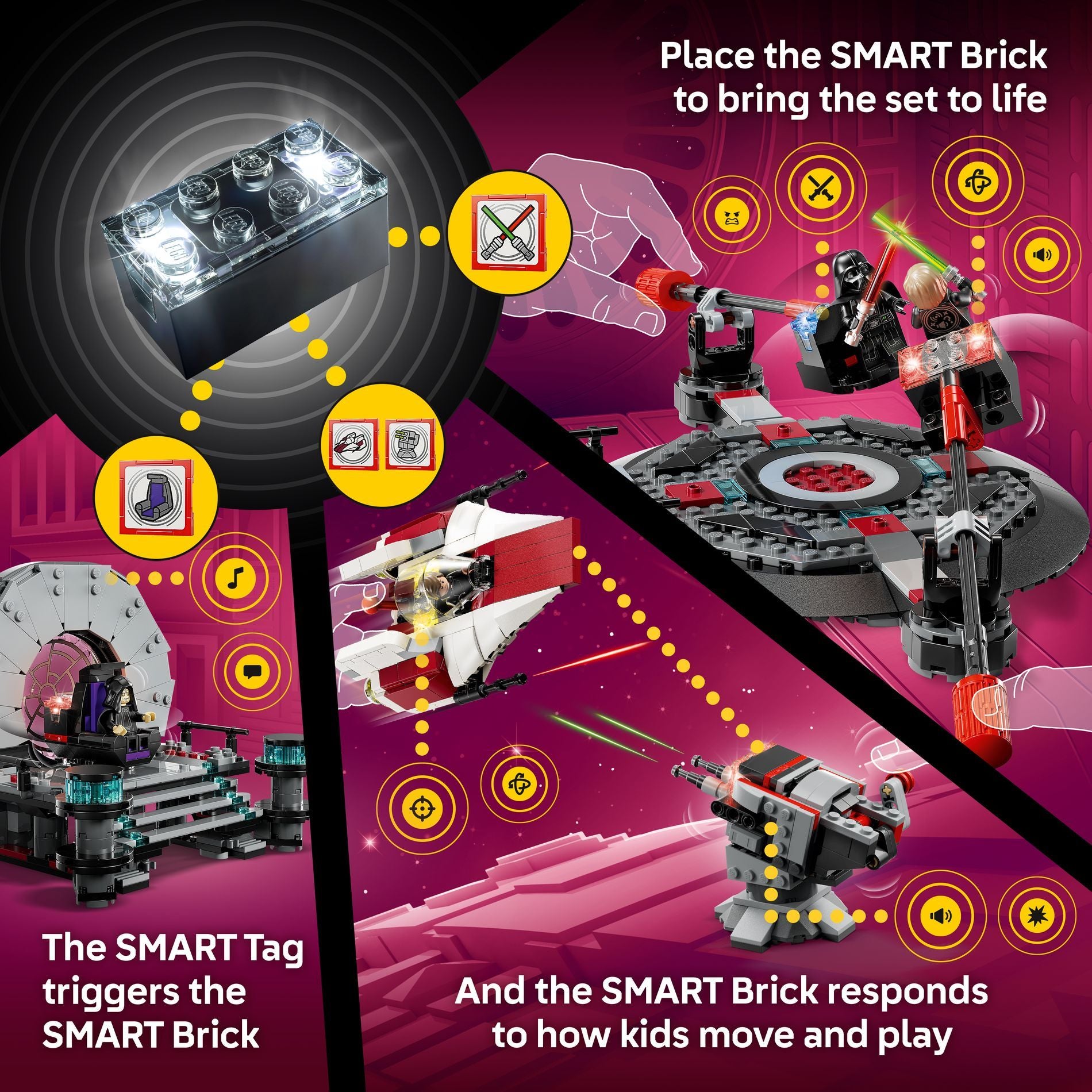 Place the SMART Brick to bring the set to life

The SMART Tag triggers the SMART Brick

And the SMART Brick responds to how kids move and play