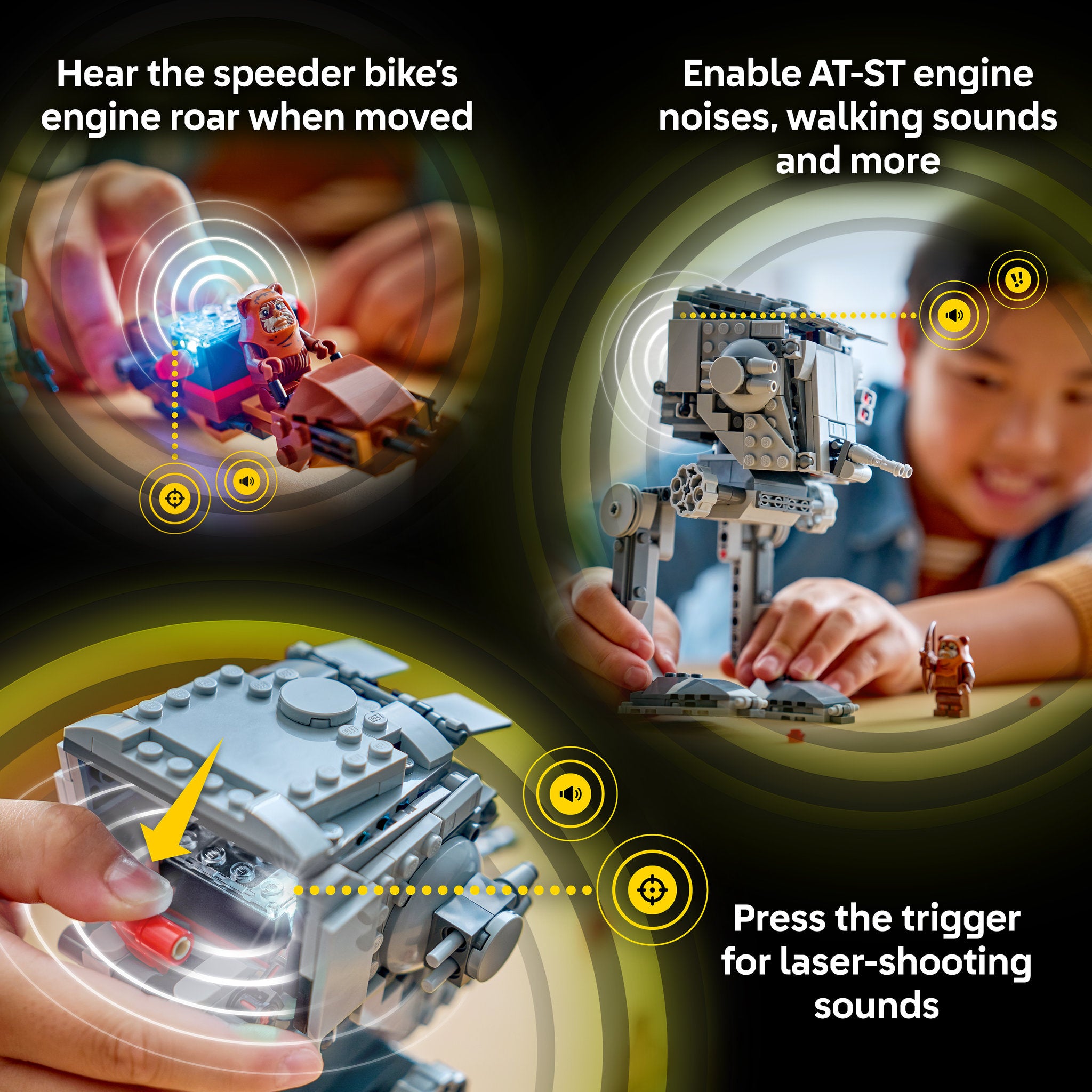 Hear the speeder bike's engine roar when moved

Enable AT-ST engine noises, walking sounds and more

Press the trigger for laser-shooting sounds