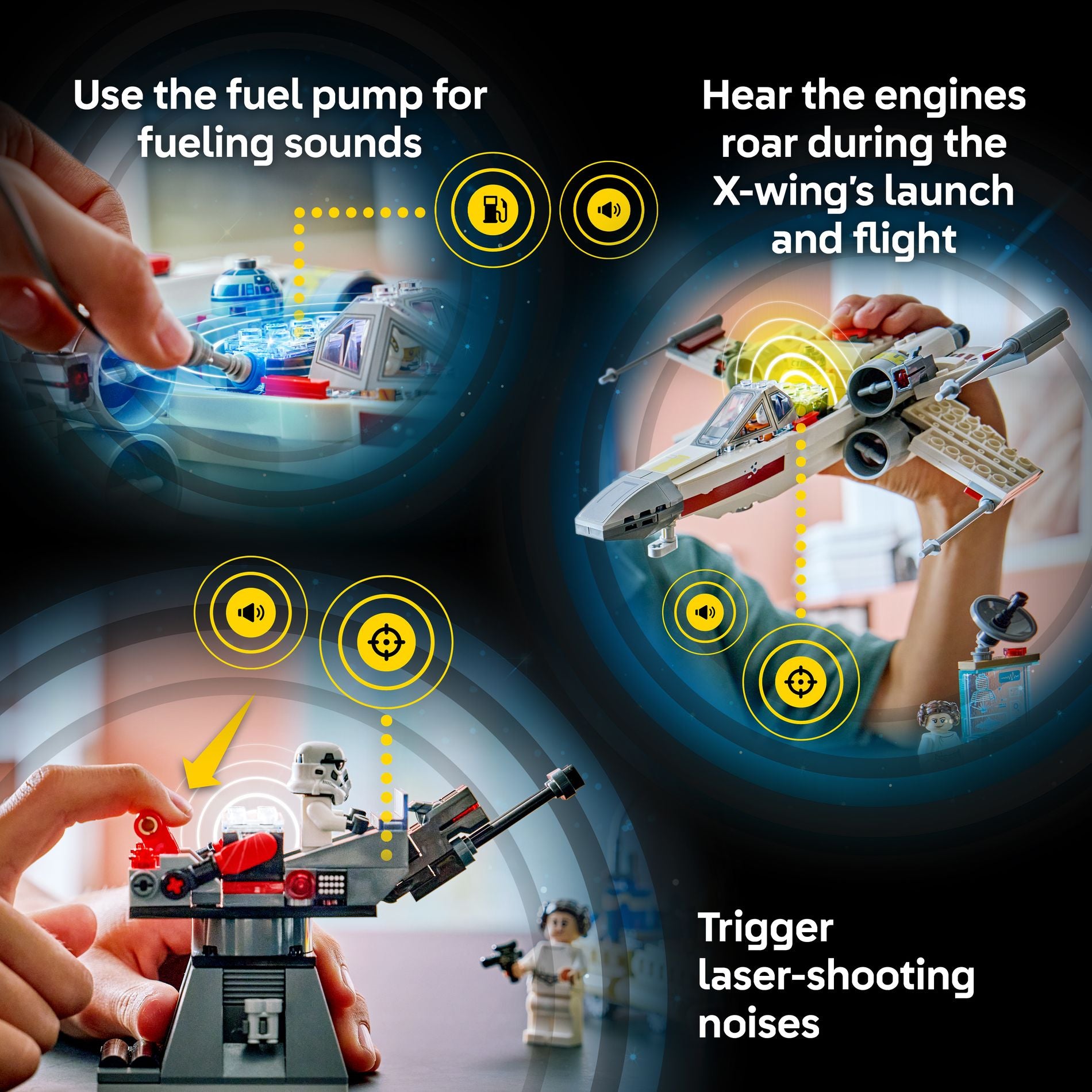 Use the fuel pump for fueling sounds

Hear the engines roar during the X-wing's launch and flight

Trigger laser-shooting noises