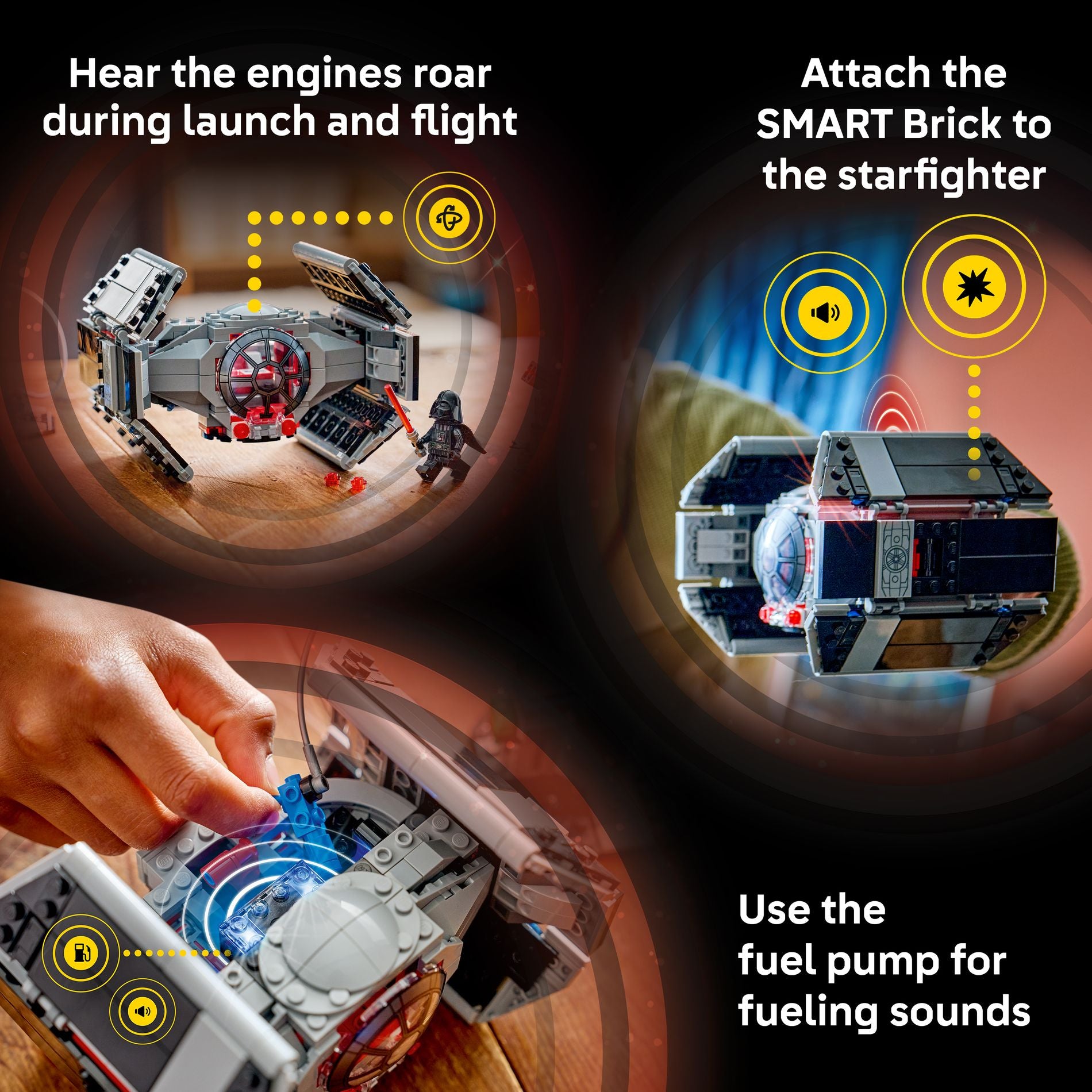 Hear the engines roar during launch and flight

Attach the SMART Brick to the starfighter

Use the fuel pump for fueling sounds