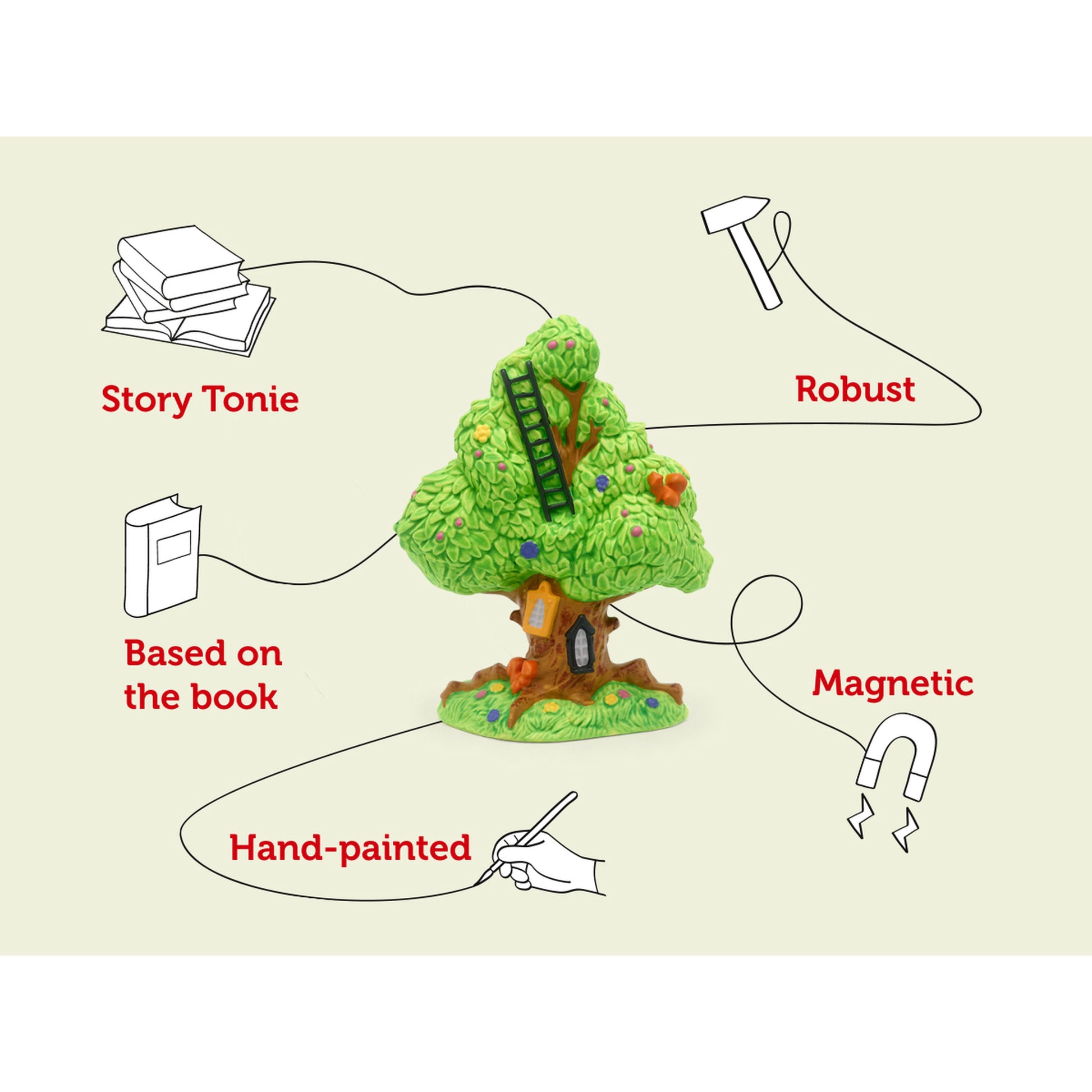 Story Tonie

Robust

Based on the book

Magnetic

Hand-painted