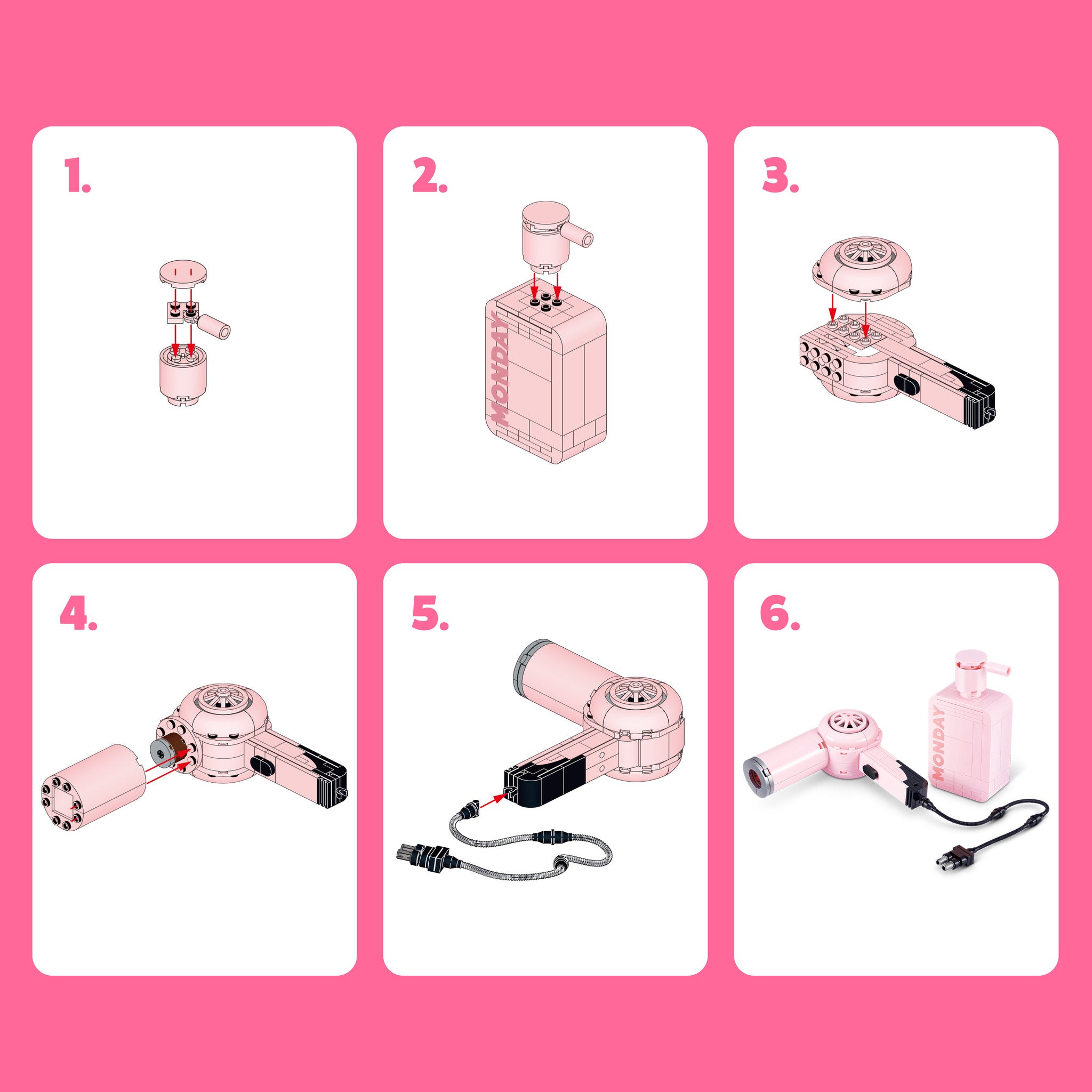 1.

2.

MONDAY

3.

4.

5.

6.

MONDAY