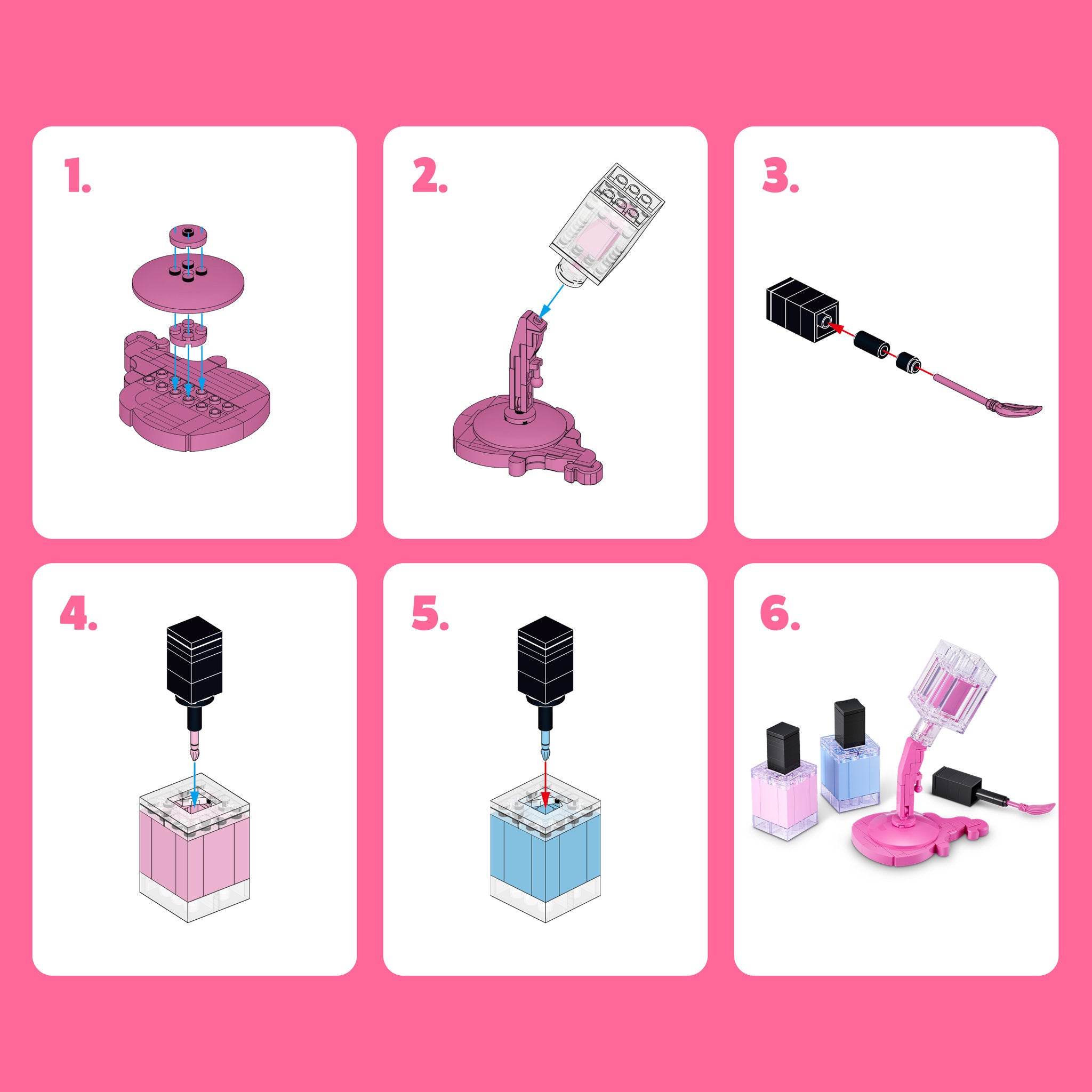 1.

2.

3.

4.

5.

6.