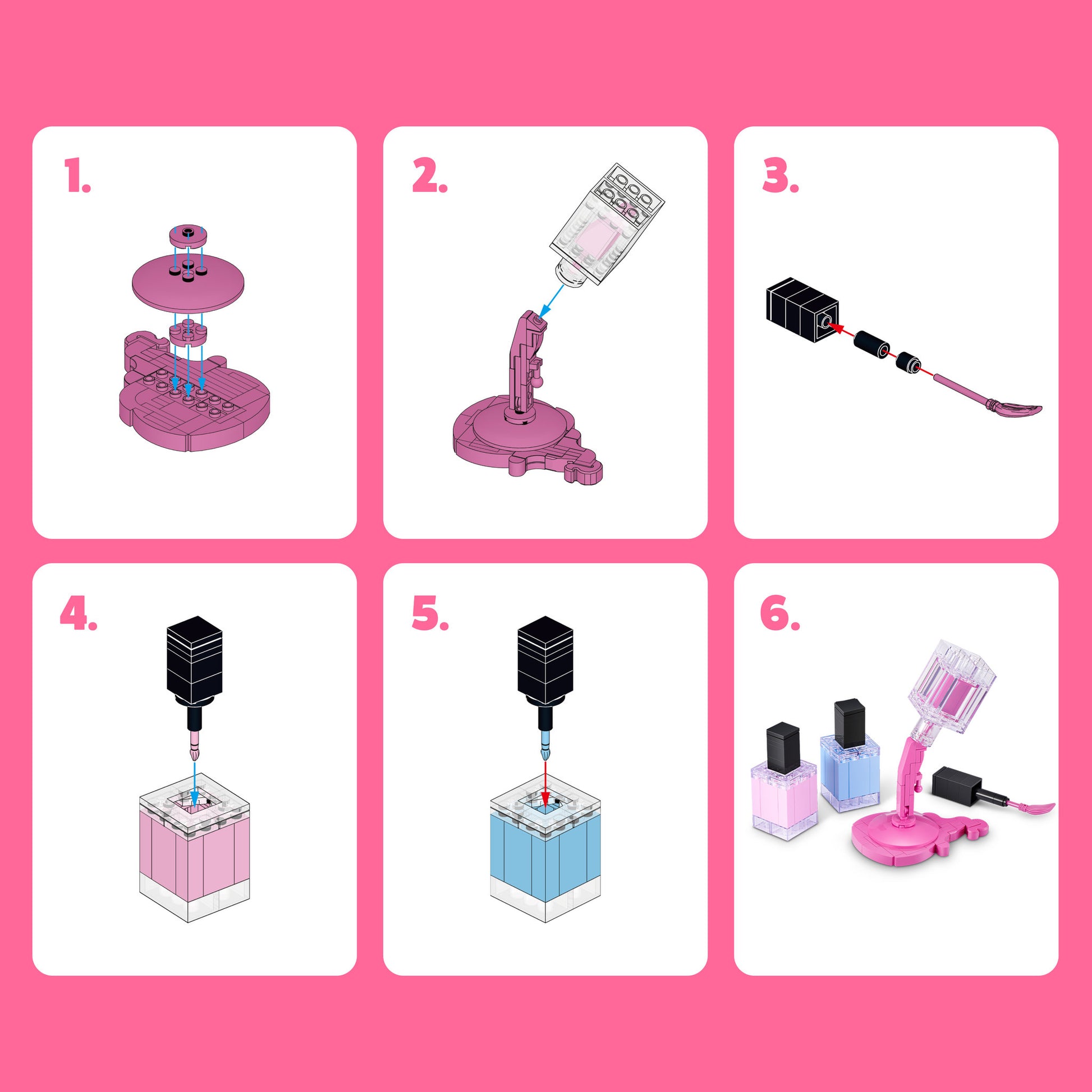 1.

2.

3.

4.

5.

6.