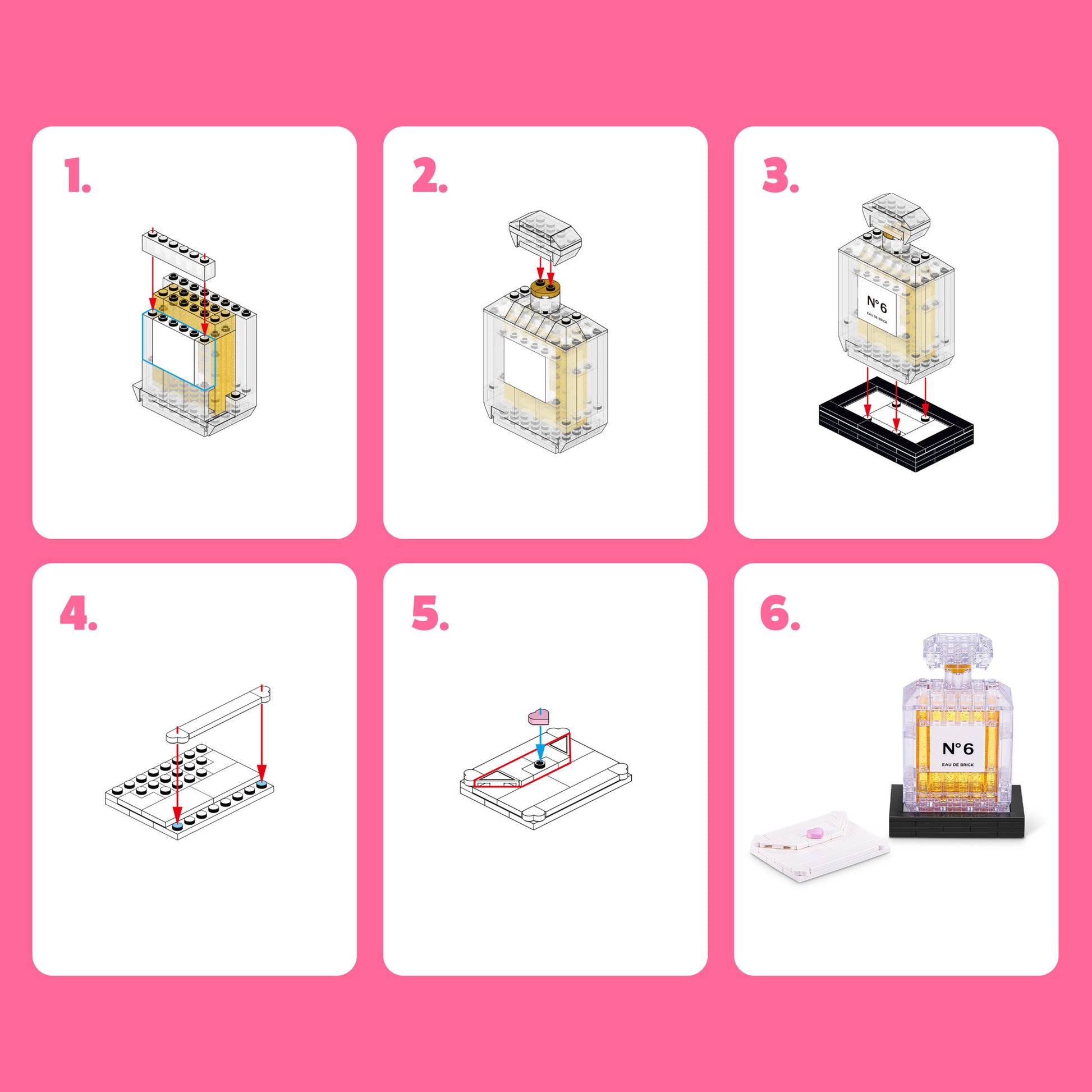 1.

2.

3.

N°6
EAU DE BRICK

4.

5.

6.

N°6
EAU DE BRICK