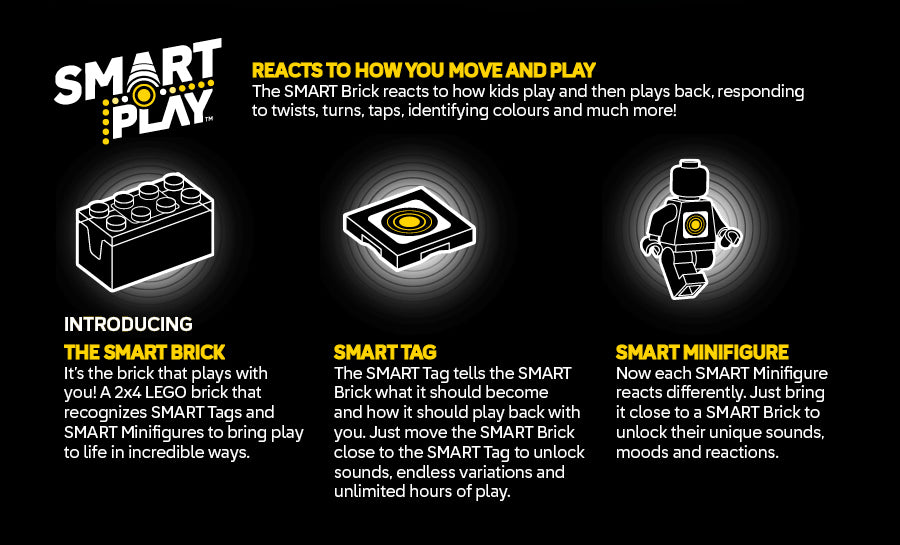 SMART PLAY™

REACTS TO HOW YOU MOVE AND PLAY
The SMART Brick reacts to how kids play and then plays back, responding to twists, turns, taps, identifying colours and much more!

INTRODUCING
THE SMART BRICK
It's the brick that plays with you! A 2x4 LEGO brick that recognizes SMART Tags and SMART Minifigures to bring play to life in incredible ways.

SMART TAG
The SMART Tag tells the SMART Brick what it should become and how it should play back with you. Just move the SMART Brick close to the SMART Tag to unlock sounds, endless variations and unlimited hours of play.

SMART MINIFIGURE
Now each SMART Minifigure reacts differently. Just bring it close to a SMART Brick to unlock their unique sounds, moods and reactions.